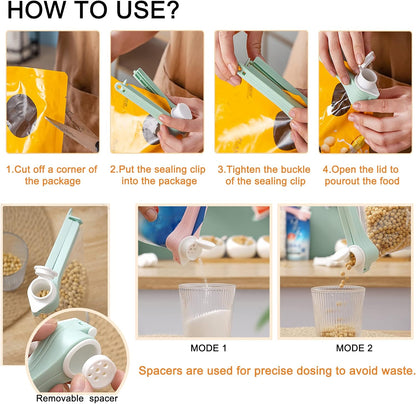 HOW TO USE?

1.Cut off a corner of the package

2.Put the sealing clip into the package

3.Tighten the buckle of the sealing clip

4.Open the lid to pourout the food

MODE 1

MODE 2

Spacers are used for precise dosing to avoid waste.

Removable spacer