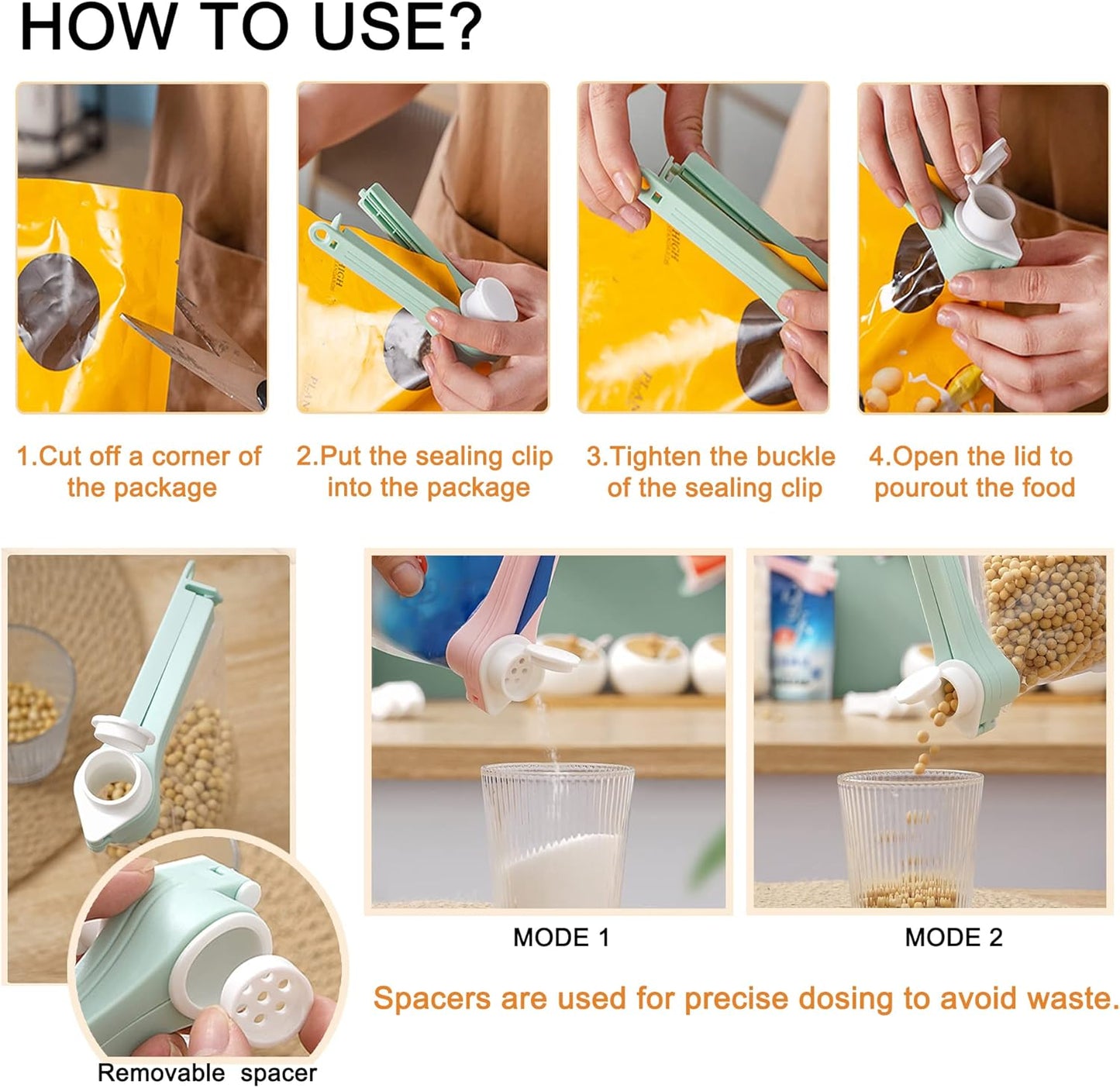 HOW TO USE?

1.Cut off a corner of the package

2.Put the sealing clip into the package

3.Tighten the buckle of the sealing clip

4.Open the lid to pourout the food

MODE 1

MODE 2

Spacers are used for precise dosing to avoid waste.

Removable spacer