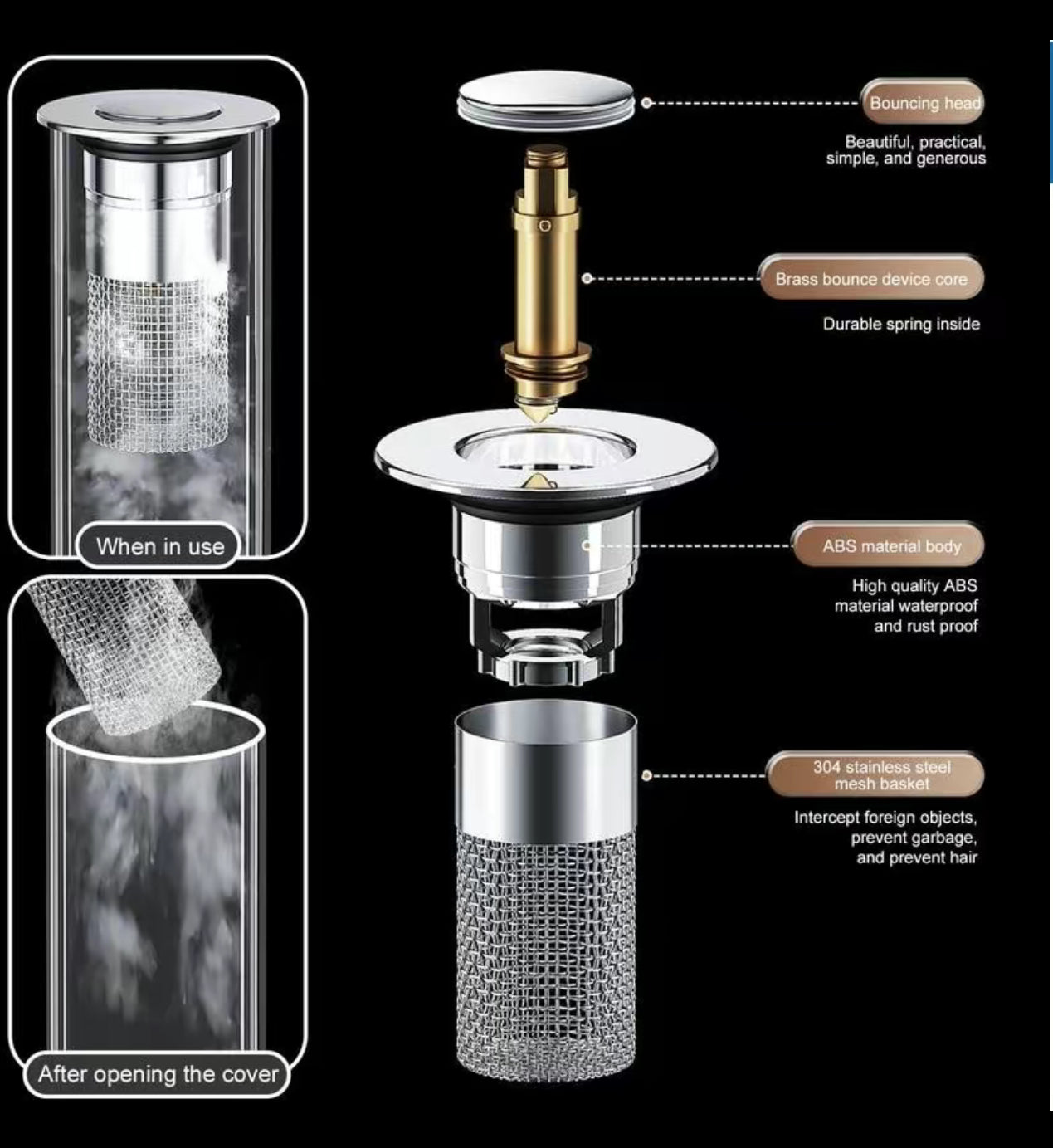 When in use

After opening the cover

Bouncing head

Beautiful, practical, simple, and generous

Brass bounce device core

Durable spring inside

ABS material body

High quality ABS material waterproof and rust proof

304 stainless steel mesh basket

Intercept foreign objects, prevent garbage, and prevent hair